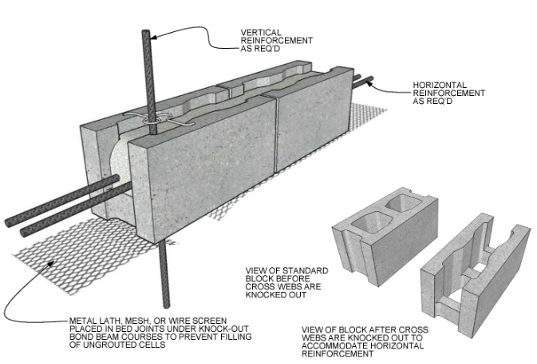 VERTICAL REINFORCEMENT AS REQ'D

HORIZONTAL REINFORCEMENT AS REQ'D

VIEW OF STANDARD BLOCK BEFORE CROSS WEBS ARE KNOCKED OUT

METAL LATH, MESH, OR WIRE SCREEN PLACED IN BED JOINTS UNDER KNOCK-OUT BOND BEAM COURSES TO PREVENT FILLING OF UNGROUTED CELLS

VIEW OF BLOCK AFTER CROSS WEBS ARE KNOCKED OUT TO ACCOMMODATE HORIZONTAL REINFORCEMENT