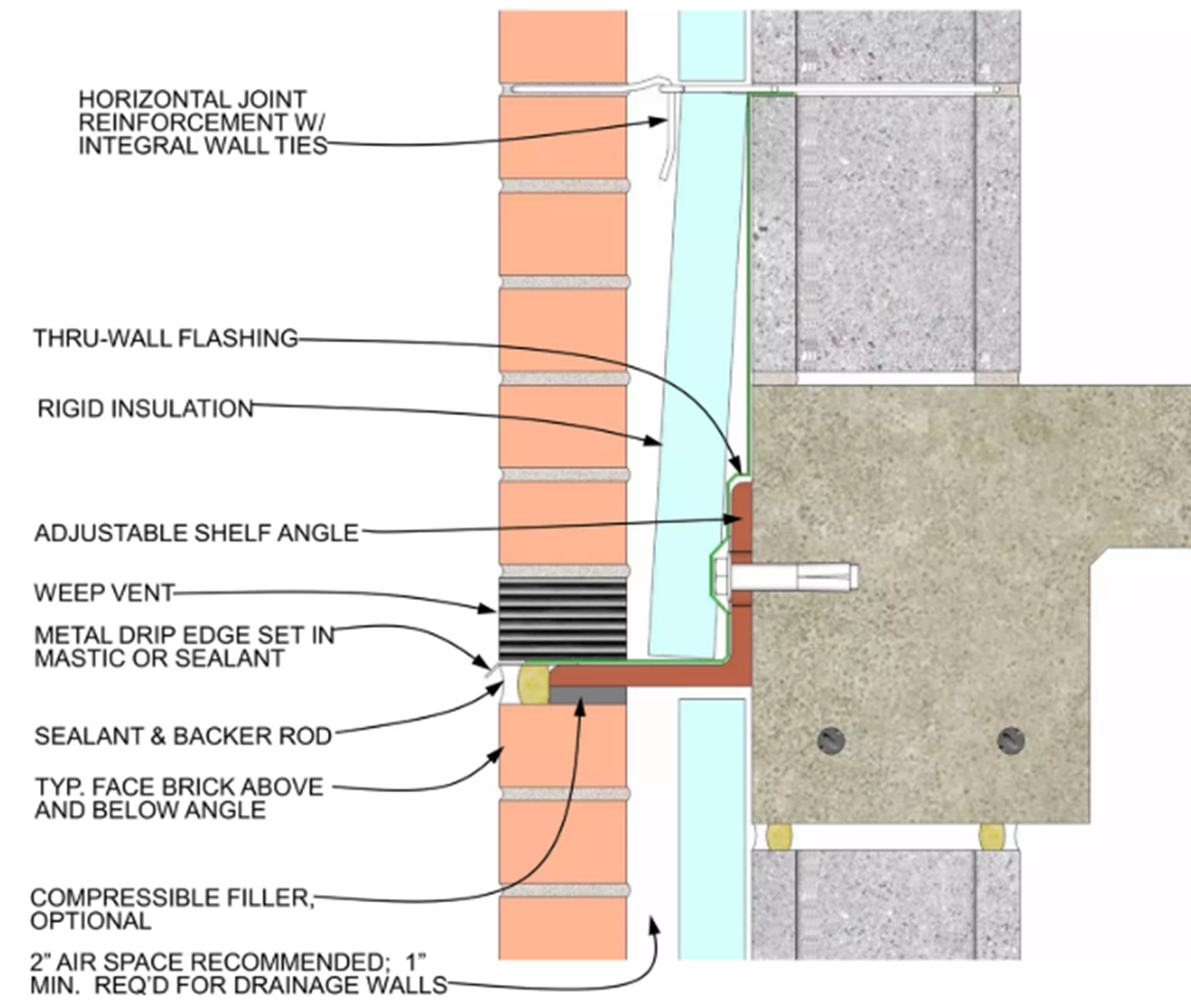 HORIZONTAL JOINT REINFORCEMENT W/ INTEGRAL WALL TIES

THRU-WALL FLASHING

RIGID INSULATION

ADJUSTABLE SHELF ANGLE

WEEP VENT

METAL DRIP EDGE SET IN MASTIC OR SEALANT

SEALANT & BACKER ROD

TYP. FACE BRICK ABOVE AND BELOW ANGLE

COMPRESSIBLE FILLER, OPTIONAL

2" AIR SPACE RECOMMENDED; 1" MIN. REQ'D FOR DRAINAGE WALLS