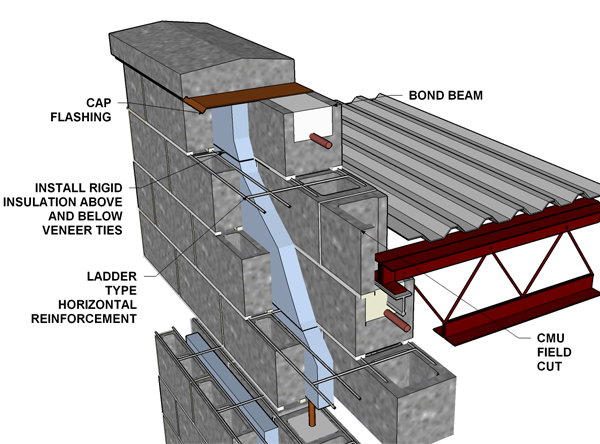 CAP FLASHING

BOND BEAM

INSTALL RIGID INSULATION ABOVE AND BELOW VENEER TIES

LADDER TYPE HORIZONTAL REINFORCEMENT

CMU FIELD CUT